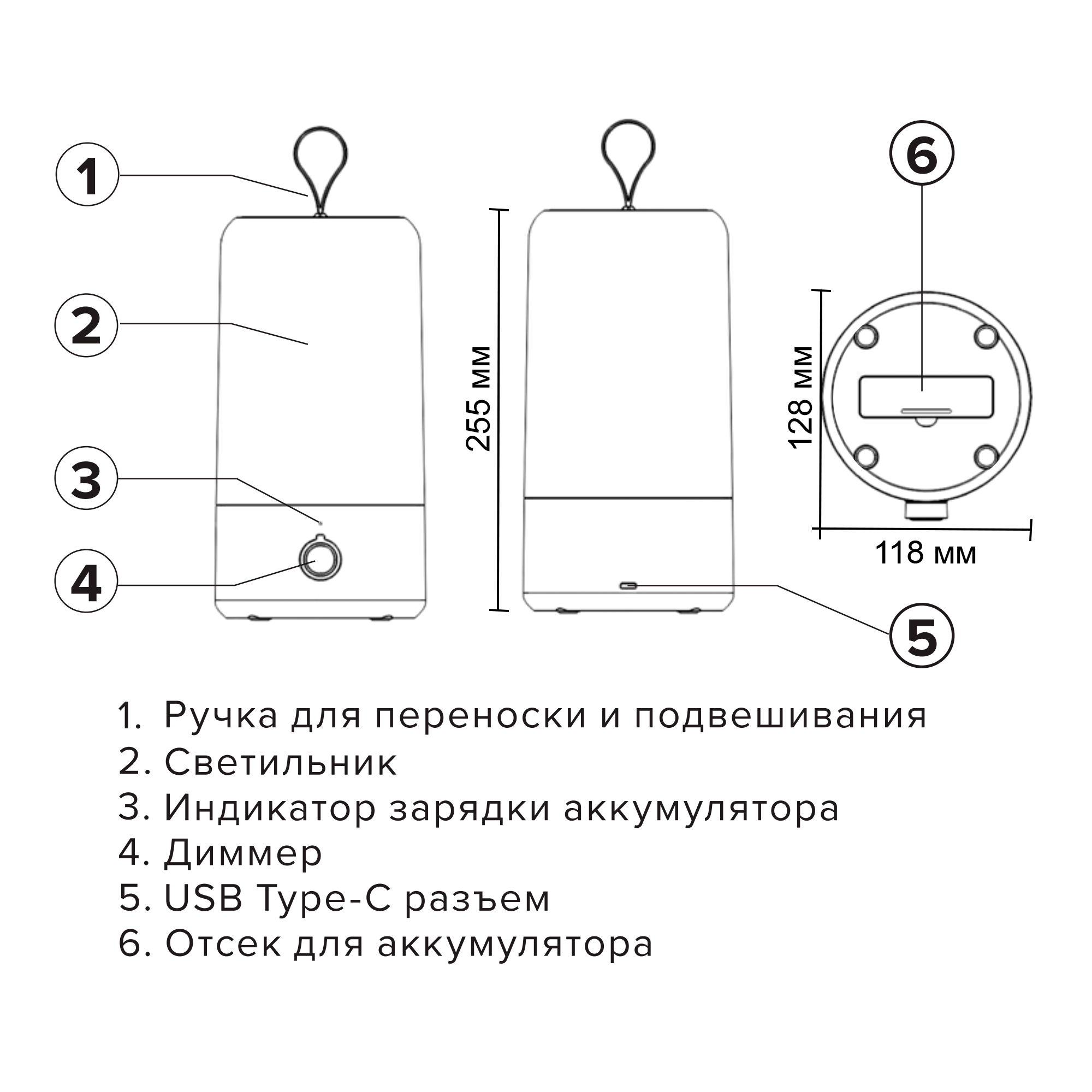 1

2

3

4

255 мм

6

128 мм

118 мм

5

1. Ручка для переноски и подвешивания
2. Светильник
3. Индикатор зарядки аккумулятора
4. Диммер
5. USB Type-C разъем
6. Отсек для аккумулятора