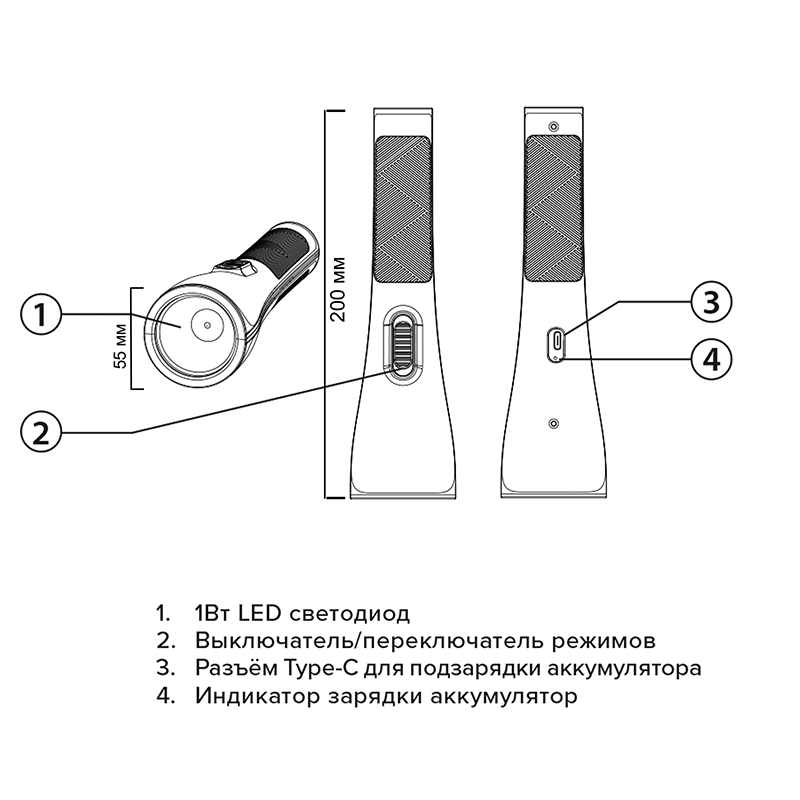 1
55 мм
2
200 мм
3
4

1. 1Вт LED светодиод
2. Выключатель/переключатель режимов
3. Разъём Type-C для подзарядки аккумулятора
4. Индикатор зарядки аккумулятор