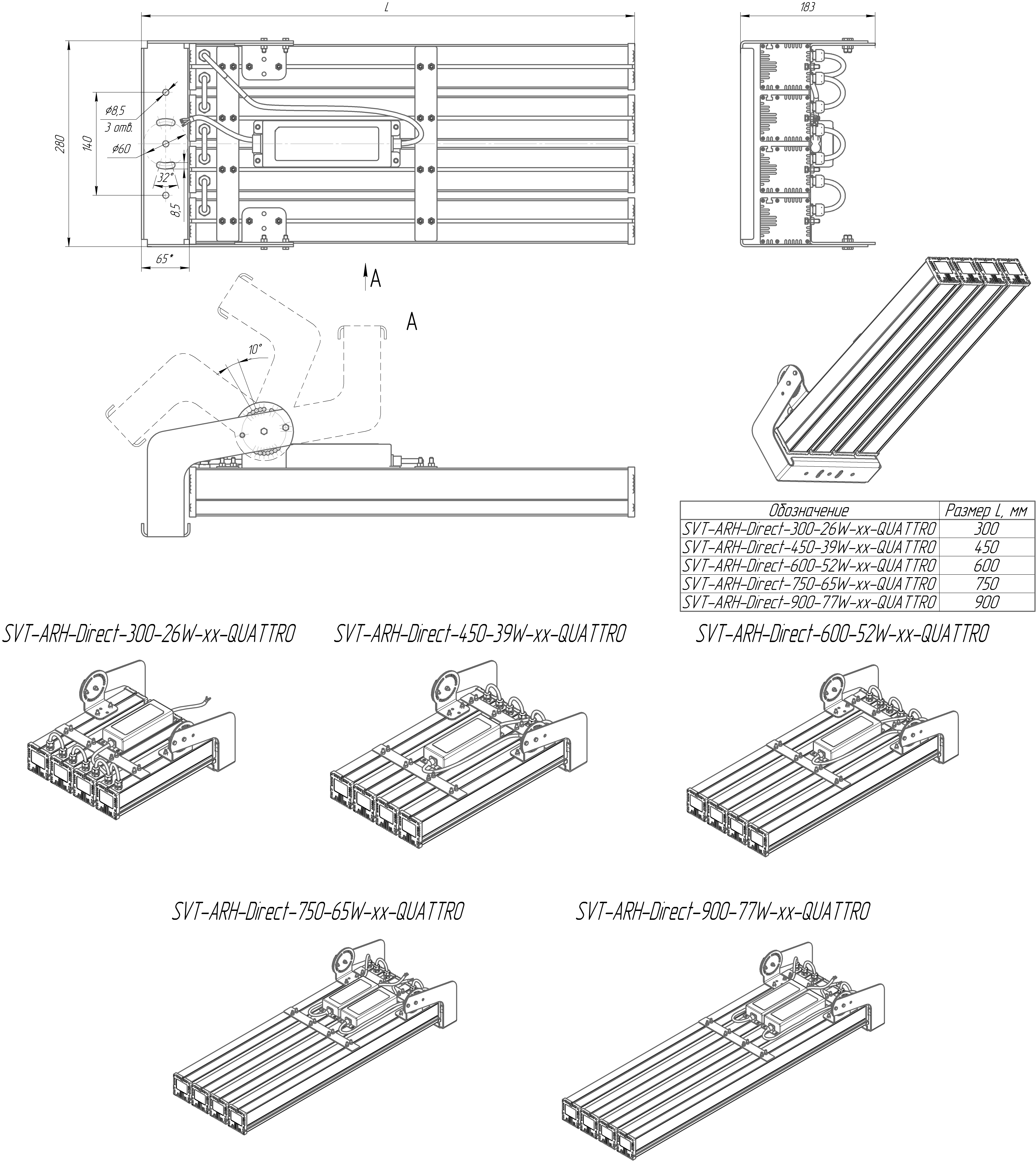 L

183

280

140

ø8,5
3 отв.

ø60

32°

8,5

65*

A

A

10°

| Обозначение | Размер L, мм |
|---|---|
| SVT-ARH-Direct-300-26W-xx-QUATTRO | 300 |
| SVT-ARH-Direct-450-39W-xx-QUATTRO | 450 |
| SVT-ARH-Direct-600-52W-xx-QUATTRO | 600 |
| SVT-ARH-Direct-750-65W-xx-QUATTRO | 750 |
| SVT-ARH-Direct-900-77W-xx-QUATTRO | 900 |

SVT-ARH-Direct-300-26W-xx-QUATTRO

SVT-ARH-Direct-450-39W-xx-QUATTRO

SVT-ARH-Direct-600-52W-xx-QUATTRO

SVT-ARH-Direct-750-65W-xx-QUATTRO

SVT-ARH-Direct-900-77W-xx-QUATTRO