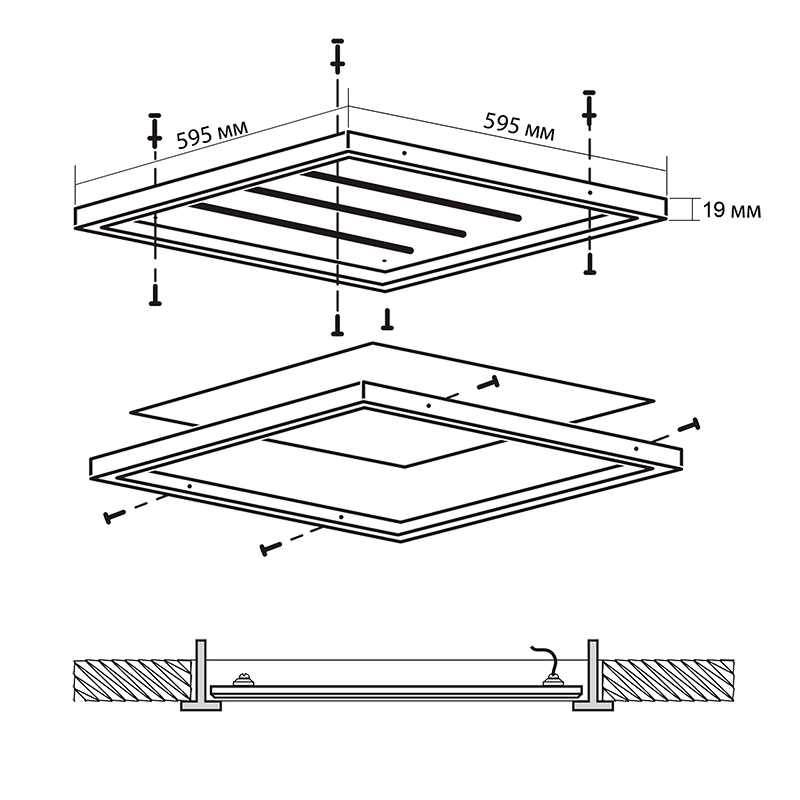 595 мм
595 мм
19 мм