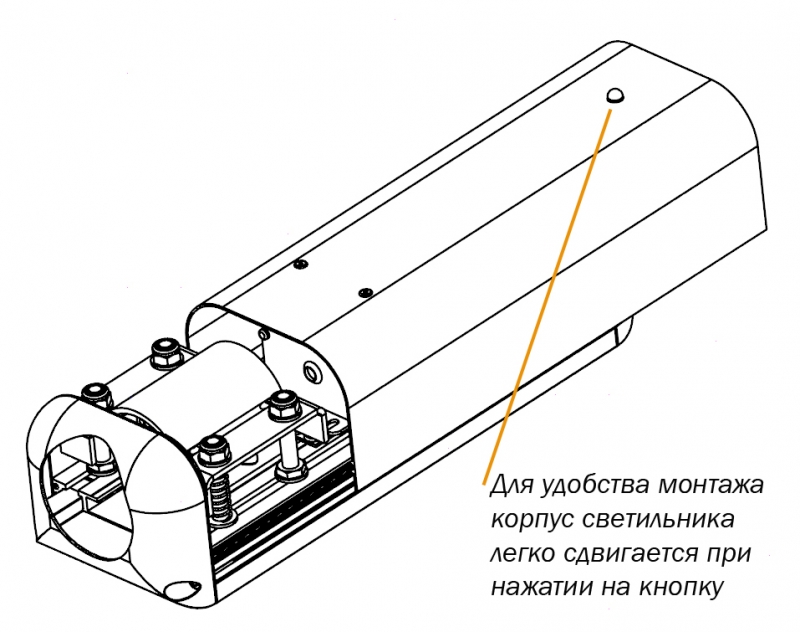 Для удобства монтажа корпус светильника легко сдвигается при нажатии на кнопку