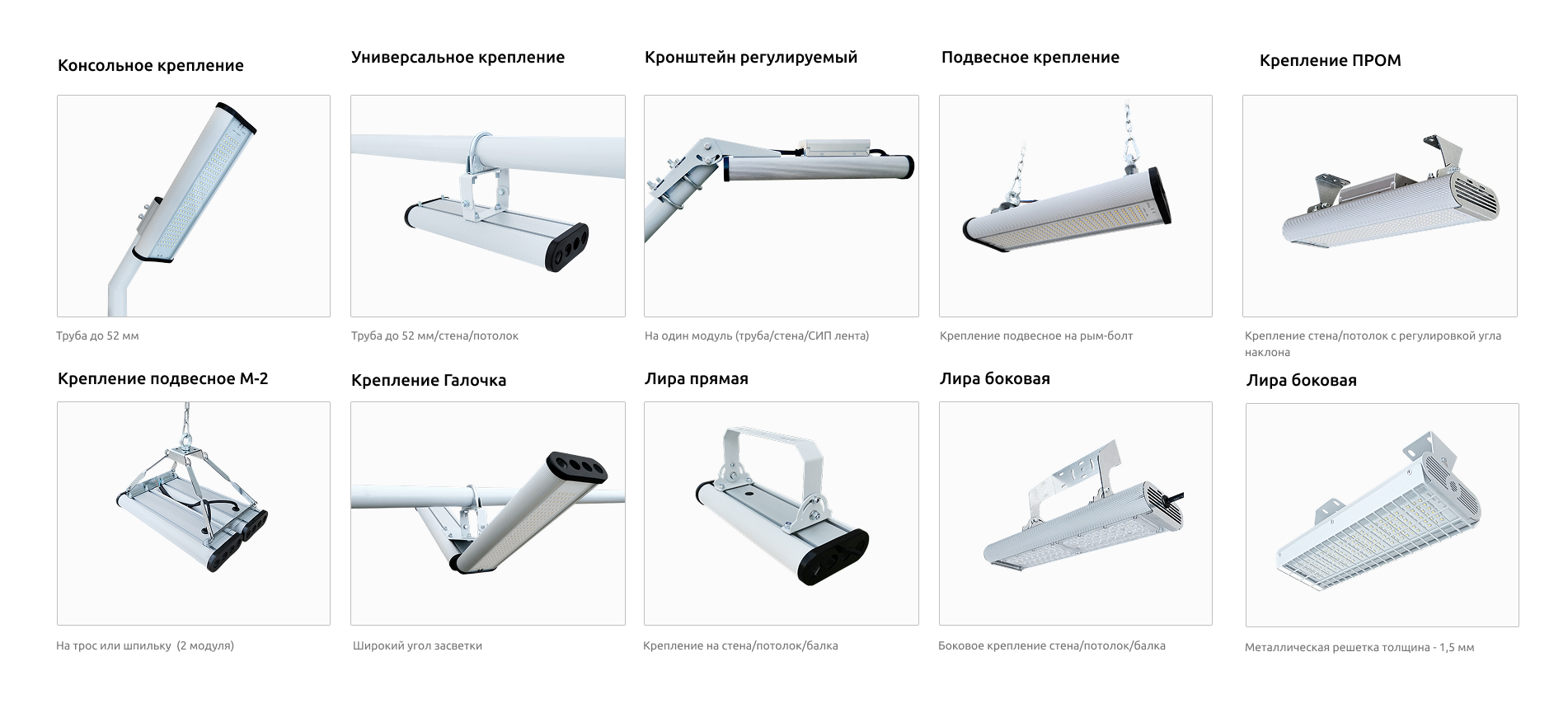 Консольное крепление

Труба до 52 мм

Универсальное крепление

Труба до 52 мм/стена/потолок

Кронштейн регулируемый

На один модуль (труба/стена/СИП лента)

Подвесное крепление

Крепление подвесное на рым-болт

Крепление ПРОМ

Крепление стена/потолок с регулировкой угла наклона

Крепление подвесное М-2

На трос или шпильку (2 модуля)

Крепление Галочка

Широкий угол засветки

Лира прямая

Крепление на стена/потолок/балка

Лира боковая

Боковое крепление стена/потолок/балка

Лира боковая

Металлическая решетка толщина - 1,5 мм