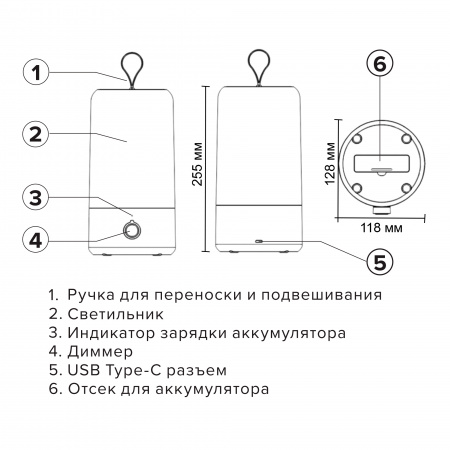 1

2

3

4

255 мм

6

128 мм

118 мм

5

1. Ручка для переноски и подвешивания
2. Светильник
3. Индикатор зарядки аккумулятора
4. Диммер
5. USB Type-C разъем
6. Отсек для аккумулятора