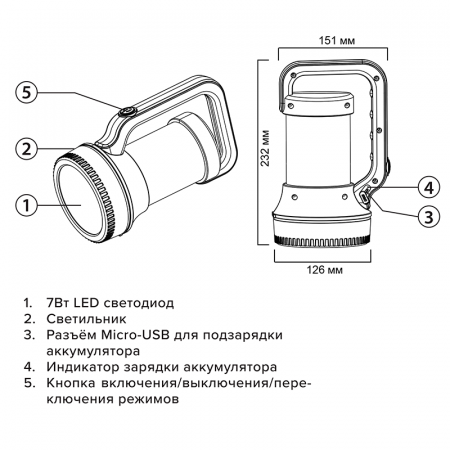 5

2

1

151 мм

232 мм

4

3

126 мм

1. 7Вт LED светодиод
2. Светильник
3. Разъём Micro-USB для подзарядки аккумулятора
4. Индикатор зарядки аккумулятора
5. Кнопка включения/выключения/переключения режимов