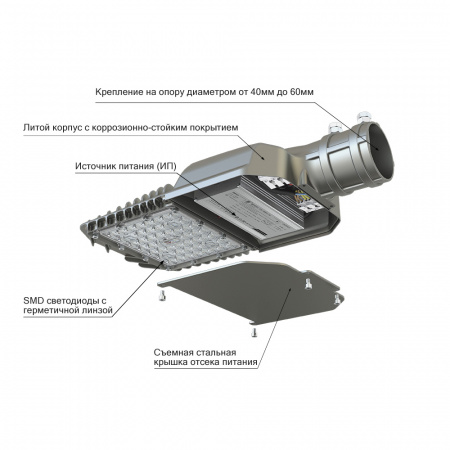 Крепление на опору диаметром от 40мм до 60мм

Литой корпус с коррозионно-стойким покрытием

Источник питания (ИП)

SMD светодиоды с герметичной линзой

Съемная стальная крышка отсека питания