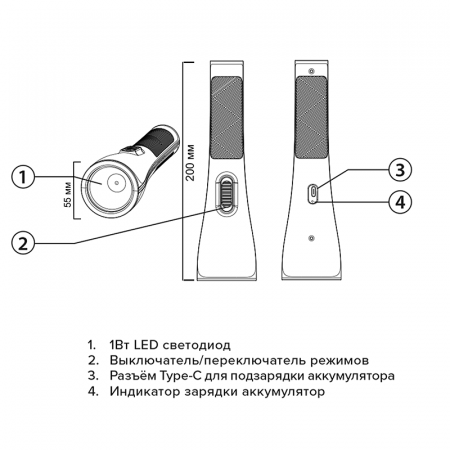 1

55 мм

2

200 мм

3

4

1. 1Вт LED светодиод
2. Выключатель/переключатель режимов
3. Разъём Type-C для подзарядки аккумулятора
4. Индикатор зарядки аккумулятор