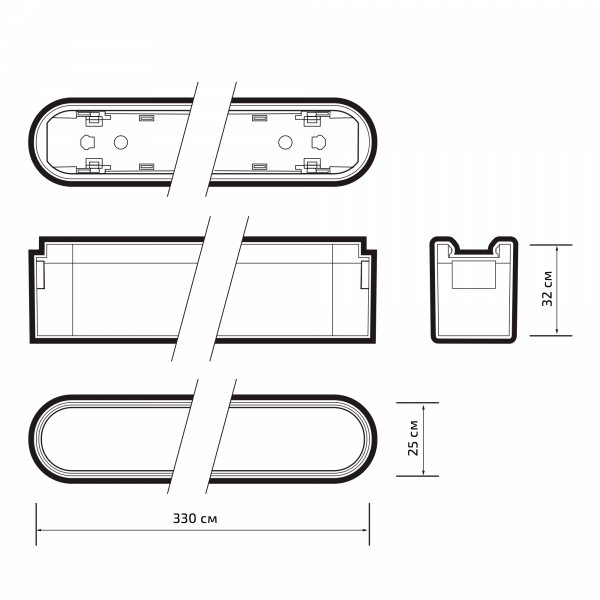 32 см

25 см

330 см