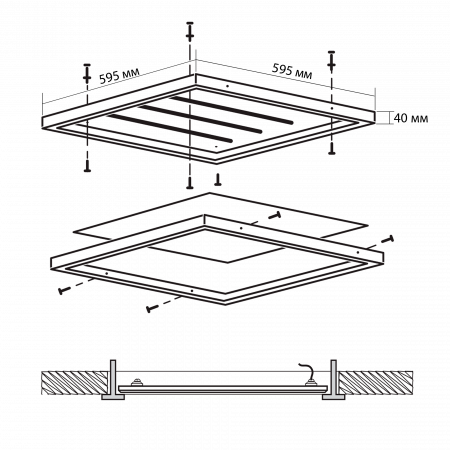 595 мм

595 мм

40 мм