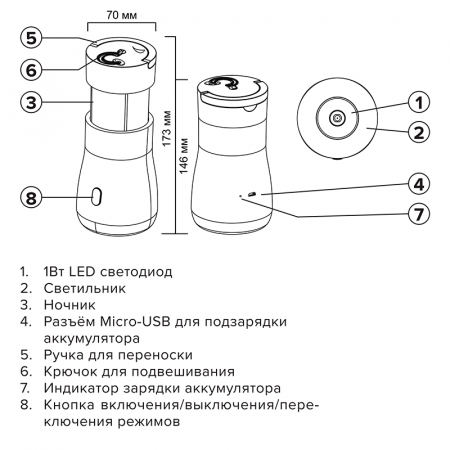 70 мм

5

6

3

8

173 мм

146 мм

1

2

4

7

1. 1Вт LED светодиод
2. Светильник
3. Ночник
4. Разъём Micro-USB для подзарядки аккумулятора
5. Ручка для переноски
6. Крючок для подвешивания
7. Индикатор зарядки аккумулятора
8. Кнопка включения/выключения/переключения режимов