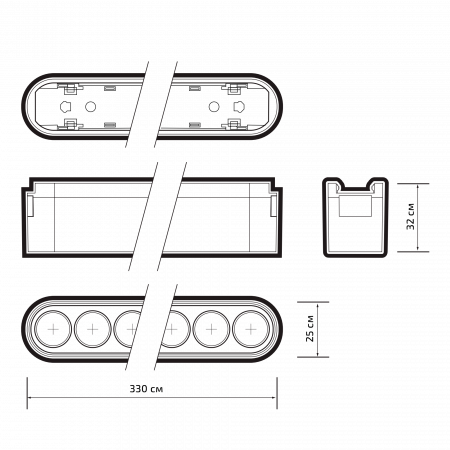 32 см

25 см

330 см