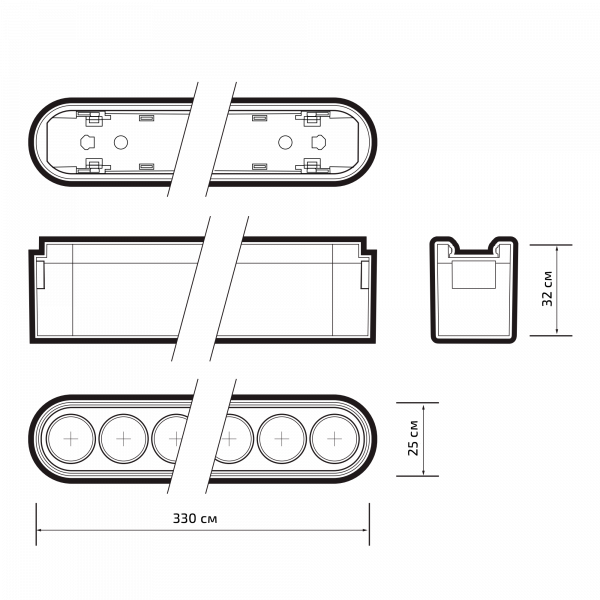 32 см

25 см

330 см