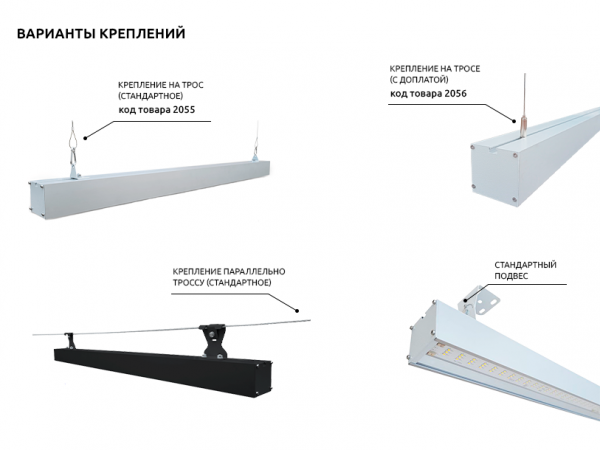 ВАРИАНТЫ КРЕПЛЕНИЙ

КРЕПЛЕНИЕ НА ТРОС
(СТАНДАРТНОЕ)
код товара 2055

КРЕПЛЕНИЕ НА ТРОСЕ
(С ДОПЛАТОЙ)
код товара 2056

КРЕПЛЕНИЕ ПАРАЛЛЕЛЬНО
ТРОССУ (СТАНДАРТНОЕ)

СТАНДАРТНЫЙ
ПОДВЕС