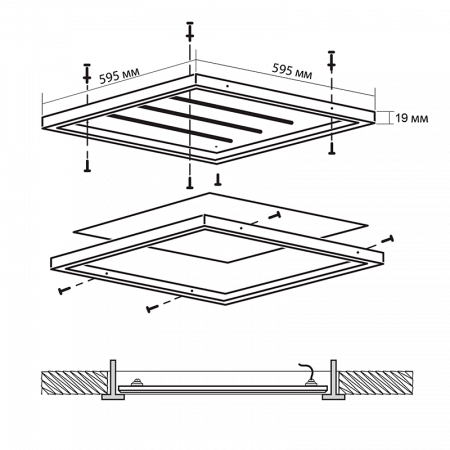 595 мм
595 мм
19 мм